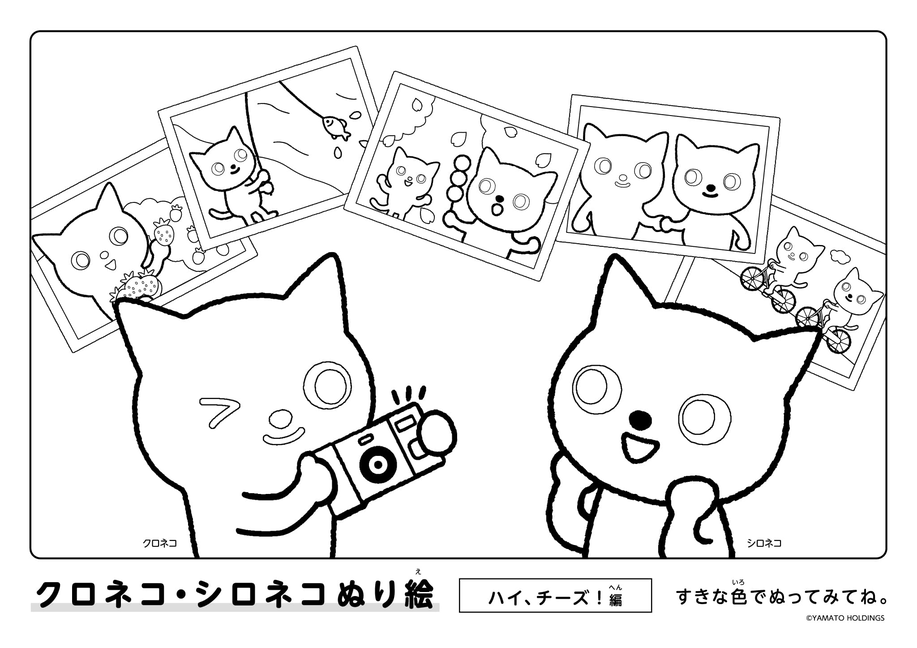 クロネコ

シロネコ

クロネコ・シロネコ ぬり絵(え)

ハイ、チーズ！編(へん)

すきな色(いろ)でぬってみてね。

©YAMATO HOLDINGS